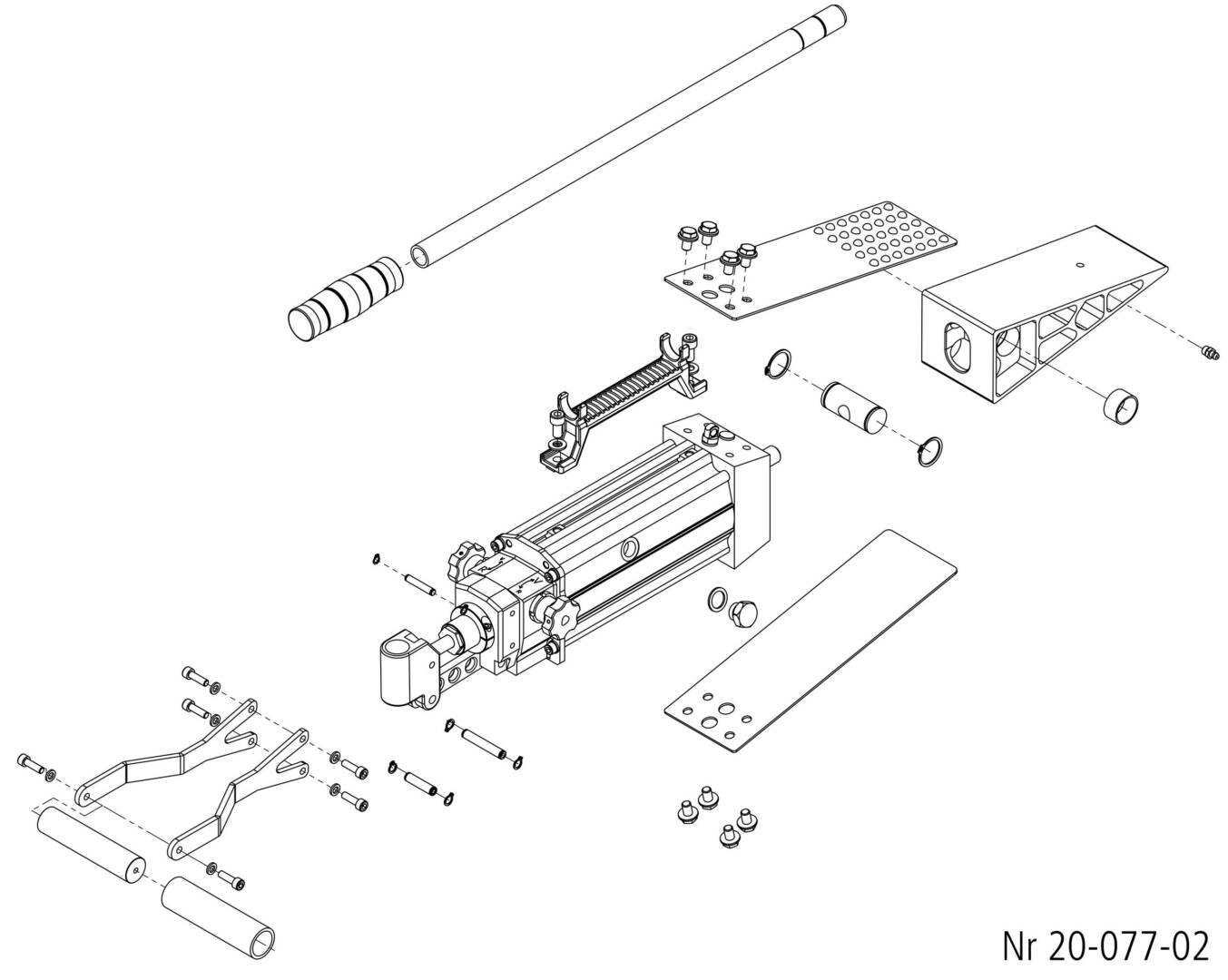 Nr 20-077-02